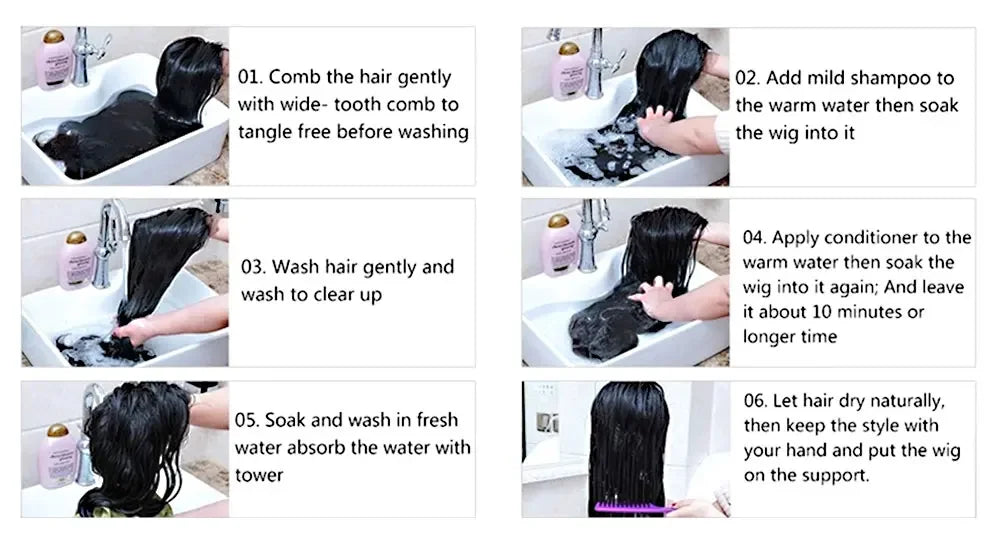 01. Comb the hair gently with wide- tooth comb to tangle free before washing

02. Add mild shampoo to the warm water then soak the wig into it

03. Wash hair gently and wash to clear up

04. Apply conditioner to the warm water then soak the wig into it again; And leave it about 10 minutes or longer time

05. Soak and wash in fresh water absorb the water with tower

06. Let hair dry naturally, then keep the style with your hand and put the wig on the support.